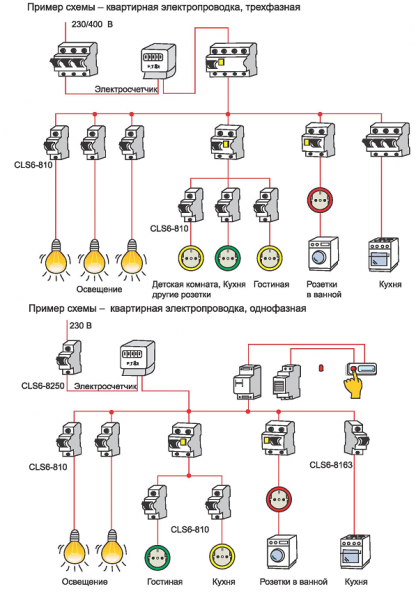 Пример схемы – квартирная электропроводка, трехфазная

230/400 В

Электросчетчик

CLS6-810

CLS6-810

Освещение

Детская комната, другие розетки

Кухня

Гостиная

Розетки в ванной

Кухня

Пример схемы – квартирная электропроводка, однофазная

230 В

CLS6-8250

Электросчетчик

CLS6-810

CLS6-8163

CLS6-810

Освещение

Гостиная

Кухня

Розетки в ванной

Кухня