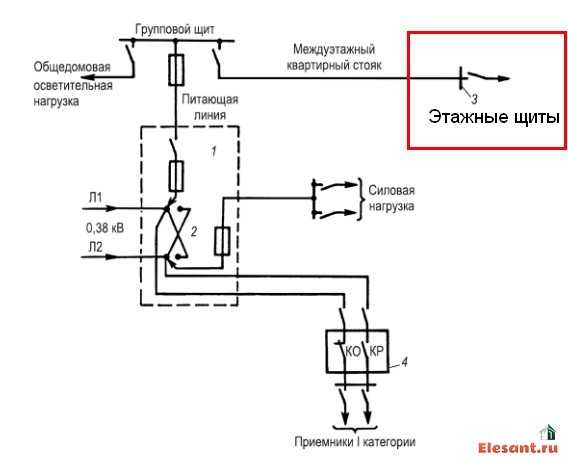 Групповой щит

Общедомовая осветительная нагрузка

Междуэтажный квартирный стояк

3

Этажные щиты

Питающая линия

1

Л1

0,38 кВ

Л2

2

Силовая нагрузка

КО

КР

4

Приемники I категории

Elesant.ru